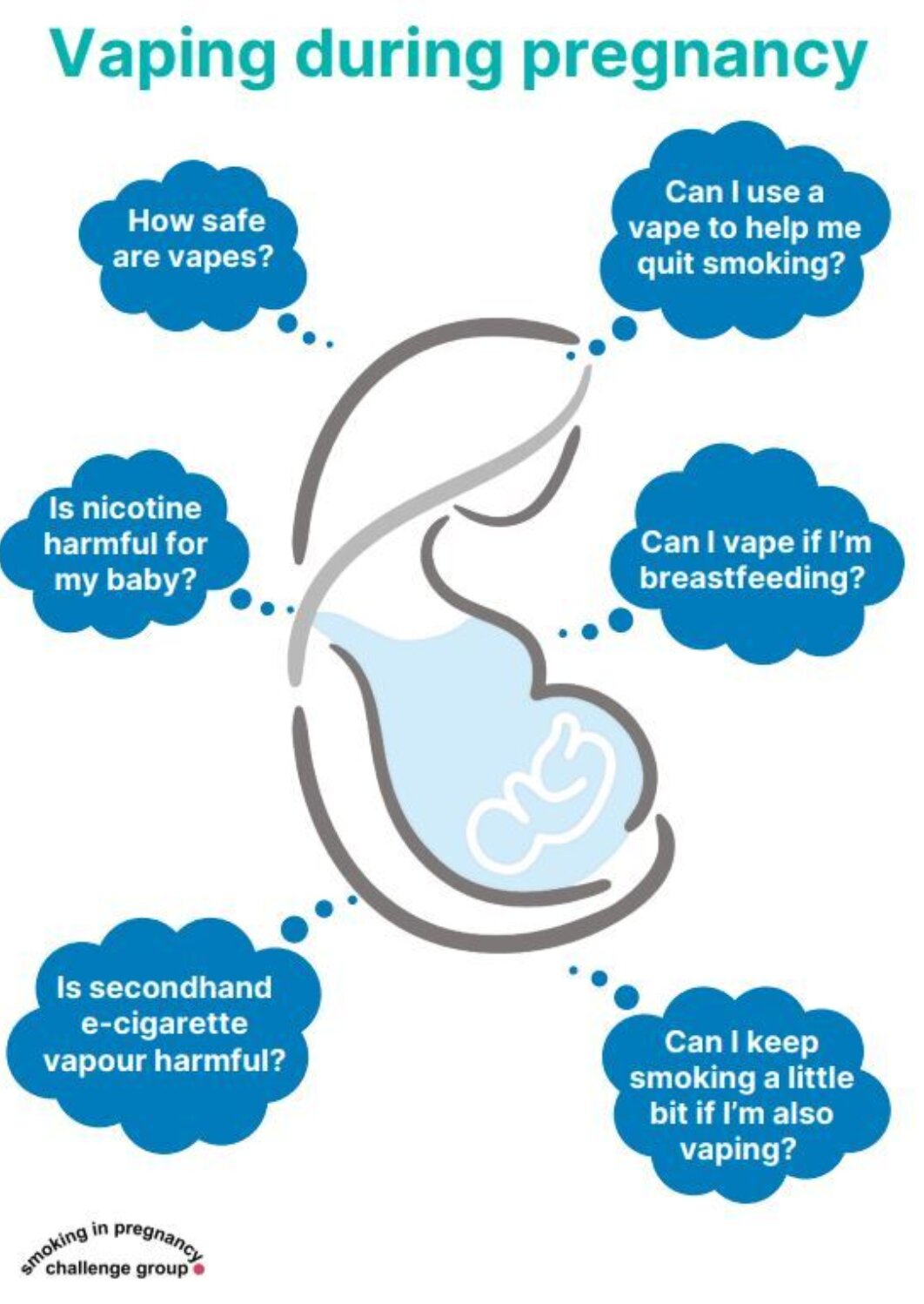 Vaping during pregnancy

How safe are vapes?

Can I use a vape to help me quit smoking?

Is nicotine harmful for my baby?

Can I vape if I'm breastfeeding?

Is secondhand e-cigarette vapour harmful?

Can I keep smoking a little bit if I'm also vaping?

smoking in pregnancy challenge group